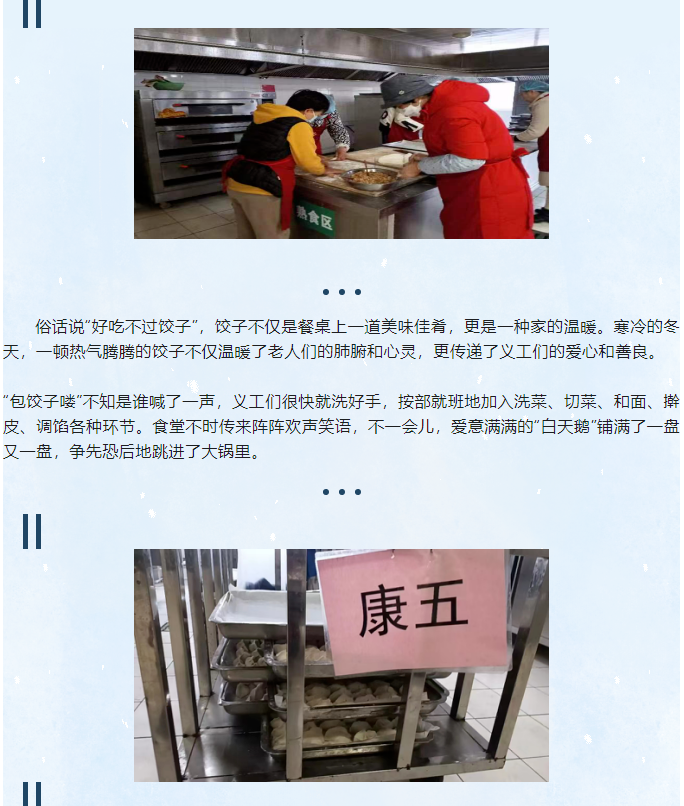 熟食区

俗话说"好吃不过饺子"，饺子不仅是餐桌上一道美味佳肴，更是一种家的温暖。寒冷的冬天，一顿热气腾腾的饺子不仅温暖了老人们的肺腑和心灵，更传递了义工们的爱心和善良。

"包饺子喽"不知是谁喊了一声，义工们很快就洗好手，按部就班地加入洗菜、切菜、和面、擀皮、调馅各种环节。食堂不时传来阵阵欢声笑语，不一会儿，爱意满满的"白天鹅"铺满了一盘又一盘，争先恐后地跳进了大锅里。

康五