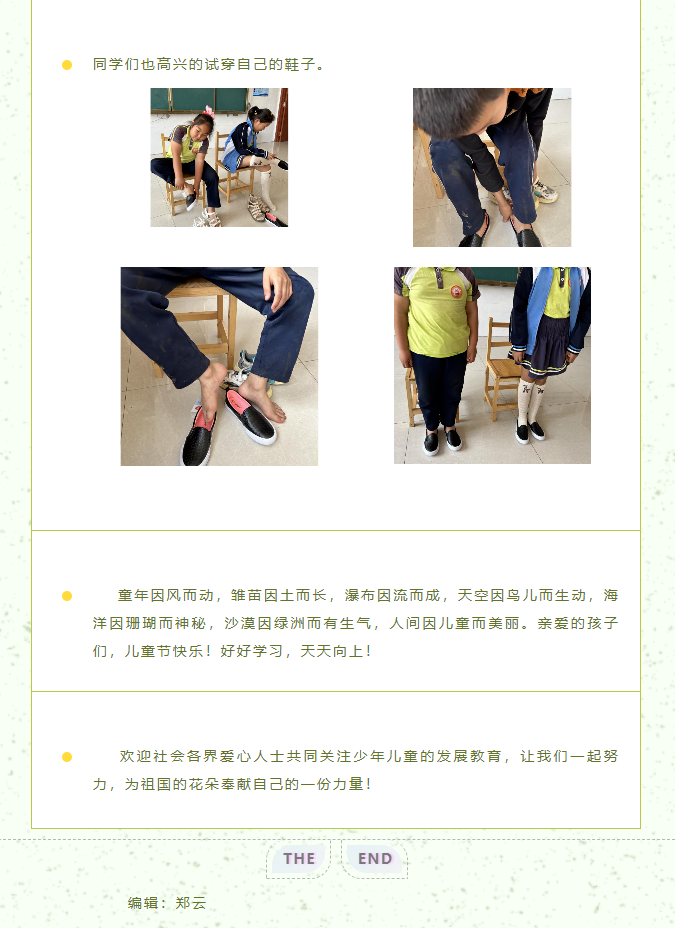 同学们也高兴的试穿自己的鞋子。

童年因风而动，雏苗因土而长，瀑布因流而成，天空因鸟儿而生动，海洋因珊瑚而神秘，沙漠因绿洲而有生气，人间因儿童而美丽。亲爱的孩子们，儿童节快乐！好好学习，天天向上！

欢迎社会各界爱心人士共同关注少年儿童的发展教育，让我们一起努力，为祖国的花朵奉献自己的一份力量！

THE END

编辑：郑云